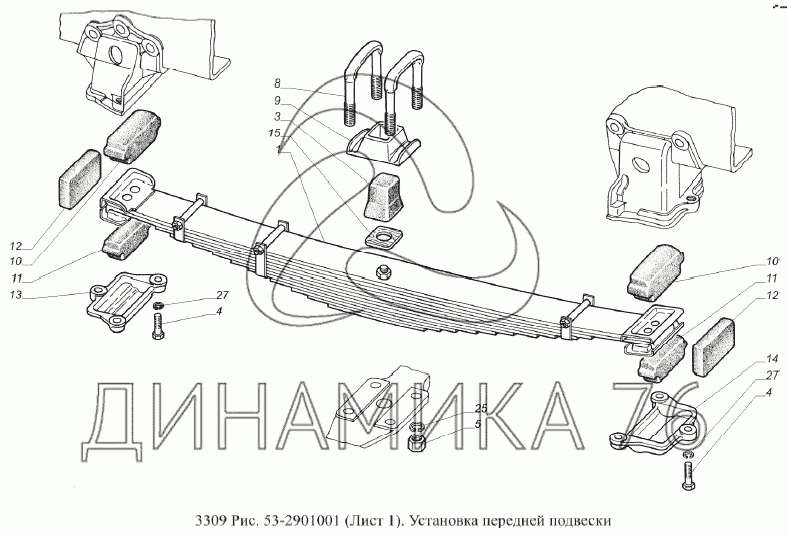 8
9
3
15
1
12
10
11
13
27
4
10
11
12
14
27
4
25
5
ДИНАМИКА 76
3309 Рис. 53-2901001 (Лист 1). Установка передней подвески